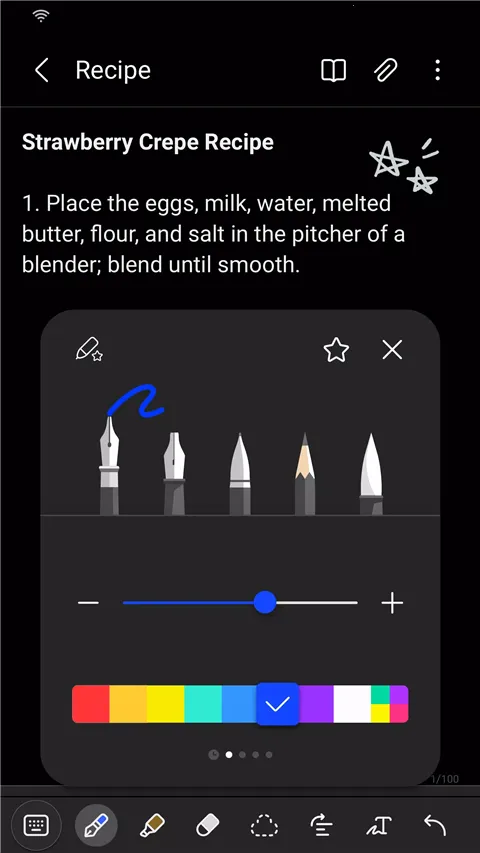 Recipe

**Strawberry Crepe Recipe**

1. Place the eggs, milk, water, melted butter, flour, and salt in the pitcher of a blender; blend until smooth.

1/100