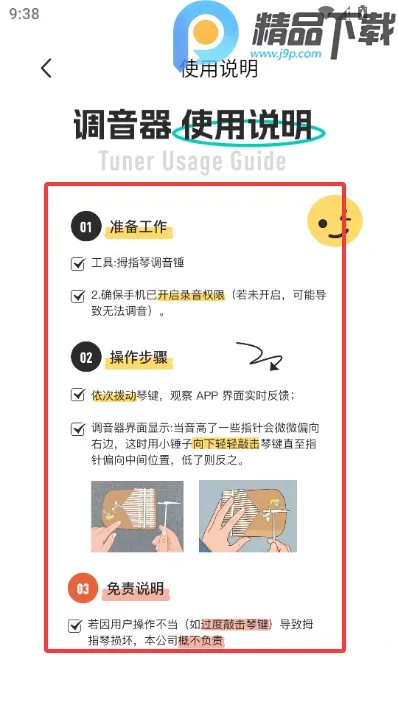 9:38

精品下载
www.j9p.com

使用说明

调音器 使用说明
Tuner Usage Guide

01 准备工作

工具:拇指琴调音锤

2.确保手机已开启录音权限(若未开启，可能导致无法调音)。

02 操作步骤

依次拨动琴键，观察 APP 界面实时反馈;

调音器界面显示:当音高了一些指针会微微偏向右边，这时用小锤子向下轻轻敲击琴键直至指针偏向中间位置，低了则反之。

03 免责说明

若因用户操作不当(如过度敲击琴键)导致拇指琴损坏，本公司概不负责